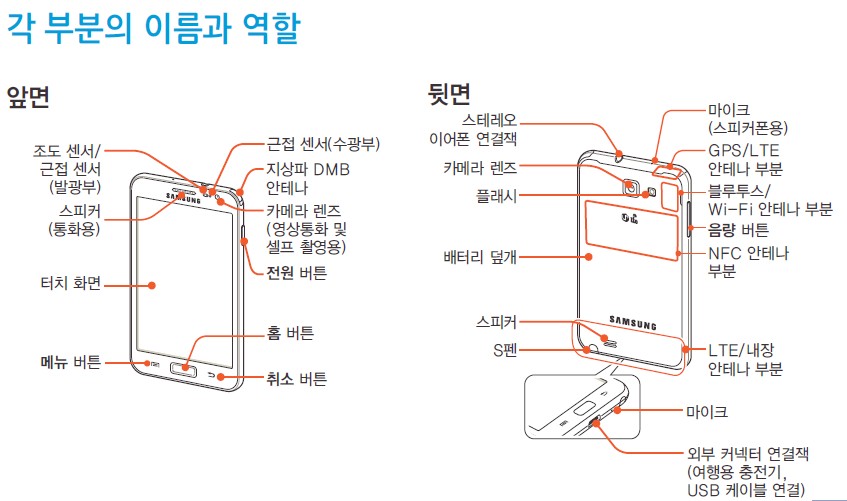 각 부분의 이름과 역할

앞면

조도 센서/ 근접 센서 (발광부)
스피커 (통화용)
터치 화면
메뉴 버튼
근접 센서(수광부)
지상파 DMB 안테나
카메라 렌즈 (영상통화 및 셀프 촬영용)
전원 버튼
홈 버튼
취소 버튼
SAMSUNG

뒷면

스테레오 이어폰 연결잭
카메라 렌즈
플래시
배터리 덮개
스피커
S펜
마이크 (스피커폰용)
GPS/LTE 안테나 부분
블루투스/ Wi-Fi 안테나 부분
음량 버튼
NFC 안테나 부분
LTE/내장 안테나 부분
마이크
외부 커넥터 연결잭 (여행용 충전기, USB 케이블 연결)
SAMSUNG