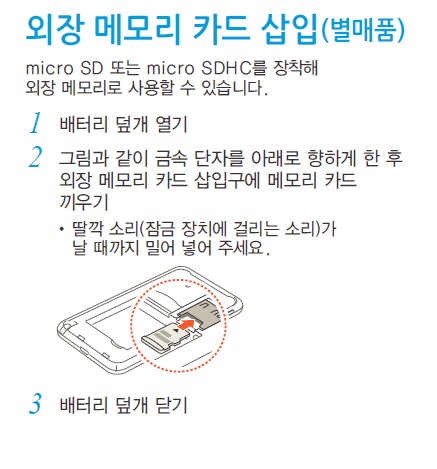 외장 메모리 카드 삽입(별매품)

micro SD 또는 micro SDHC를 장착해 외장 메모리로 사용할 수 있습니다.

1 배터리 덮개 열기

2 그림과 같이 금속 단자를 아래로 향하게 한 후 외장 메모리 카드 삽입구에 메모리 카드 끼우기

• 딸깍 소리(잠금 장치에 걸리는 소리)가 날 때까지 밀어 넣어 주세요.

3 배터리 덮개 닫기