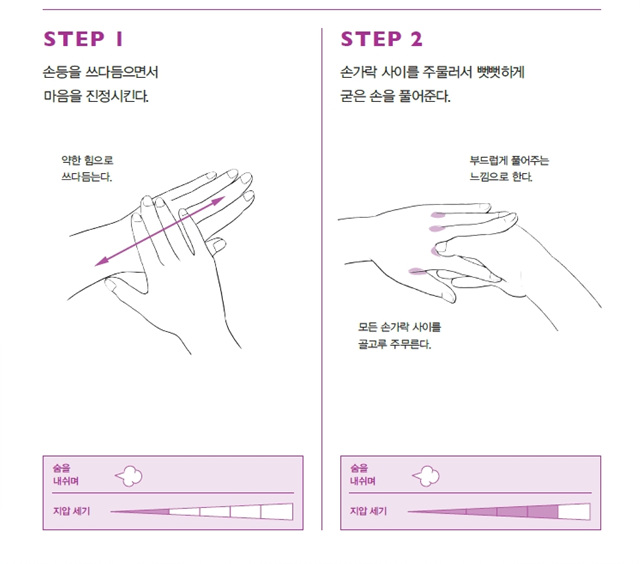 STEP 1

손등을 쓰다듬으면서 마음을 진정시킨다.

약한 힘으로 쓰다듬는다.

숨을 내쉬며

지압 세기

STEP 2

손가락 사이를 주물러서 뻣뻣하게 굳은 손을 풀어준다.

부드럽게 풀어주는 느낌으로 한다.

모든 손가락 사이를 골고루 주무른다.

숨을 내쉬며

지압 세기